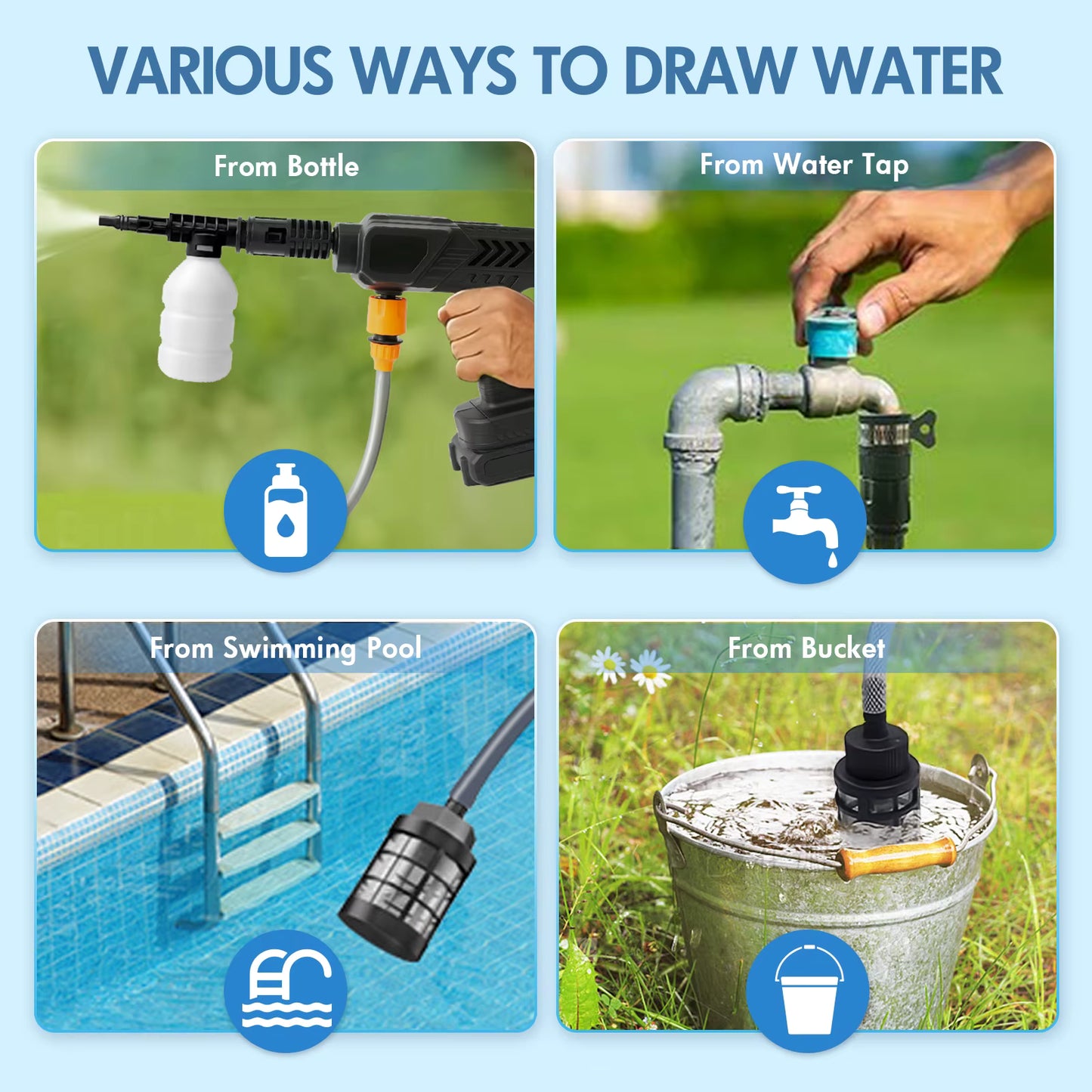 VARIOUS WAYS TO DRAW WATER

From Bottle

From Water Tap

From Swimming Pool

From Bucket